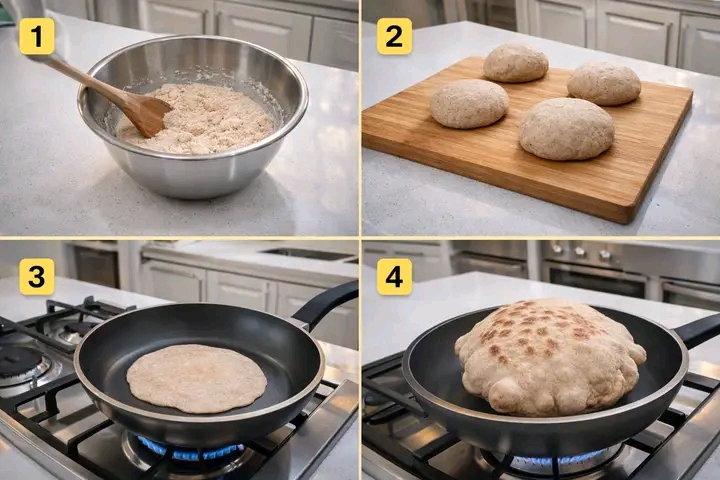 1

2

3

4